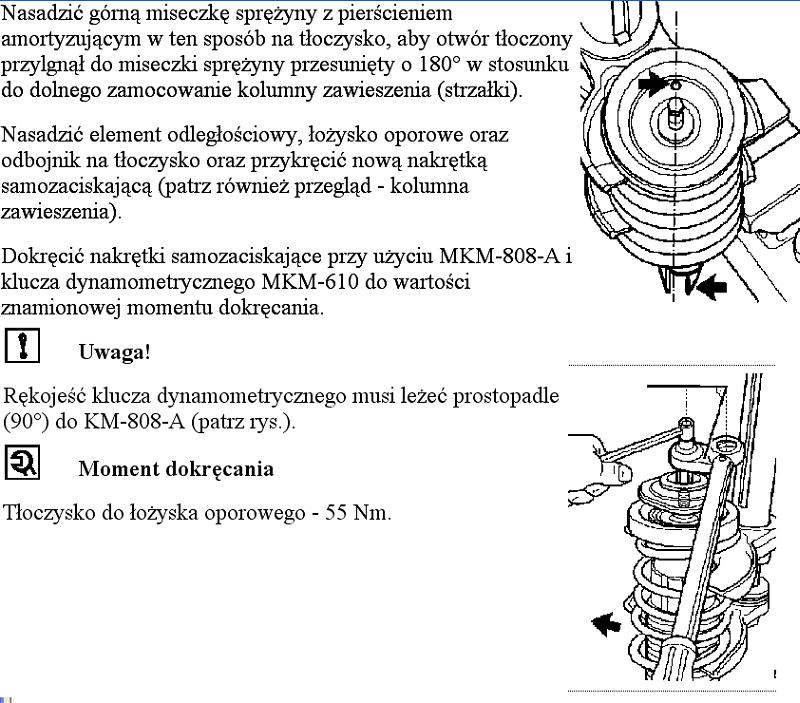 Nasadzić górną miseczkę sprężyny z pierścieniem amortyzującym w ten sposób na tłoczysko, aby otwór tłoczony przylgnął do miseczki sprężyny przesunięty o 180° w stosunku do dolnego zamocowanie kolumny zawieszenia (strzałki).

Nasadzić element odległościowy, łożysko oporowe oraz odbojnik na tłoczysko oraz przykręcić nową nakrętką samozaciskającą (patrz również przegląd - kolumna zawieszenia).

Dokręcić nakrętki samozaciskające przy użyciu MKM-808-A i klucza dynamometrycznego MKM-610 do wartości znamionowej momentu dokręcania.

Uwaga!

Rękojeść klucza dynamometrycznego musi leżeć prostopadle (90°) do KM-808-A (patrz rys.).

Moment dokręcania

Tłoczysko do łożyska oporowego - 55 Nm.