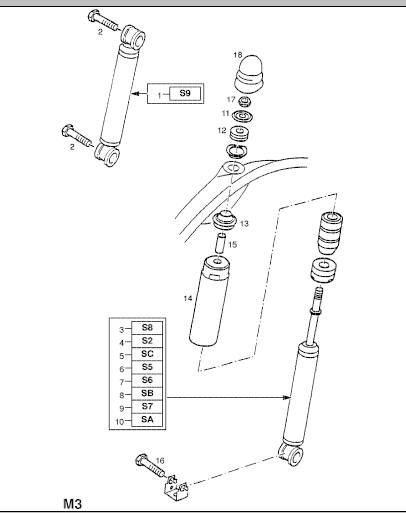 2
1 S9
2
18
17
11
12
13
15
14
3 S8
4 S2
5 SC
6 S5
7 S6
8 SB
9 S7
10 SA
16
M3