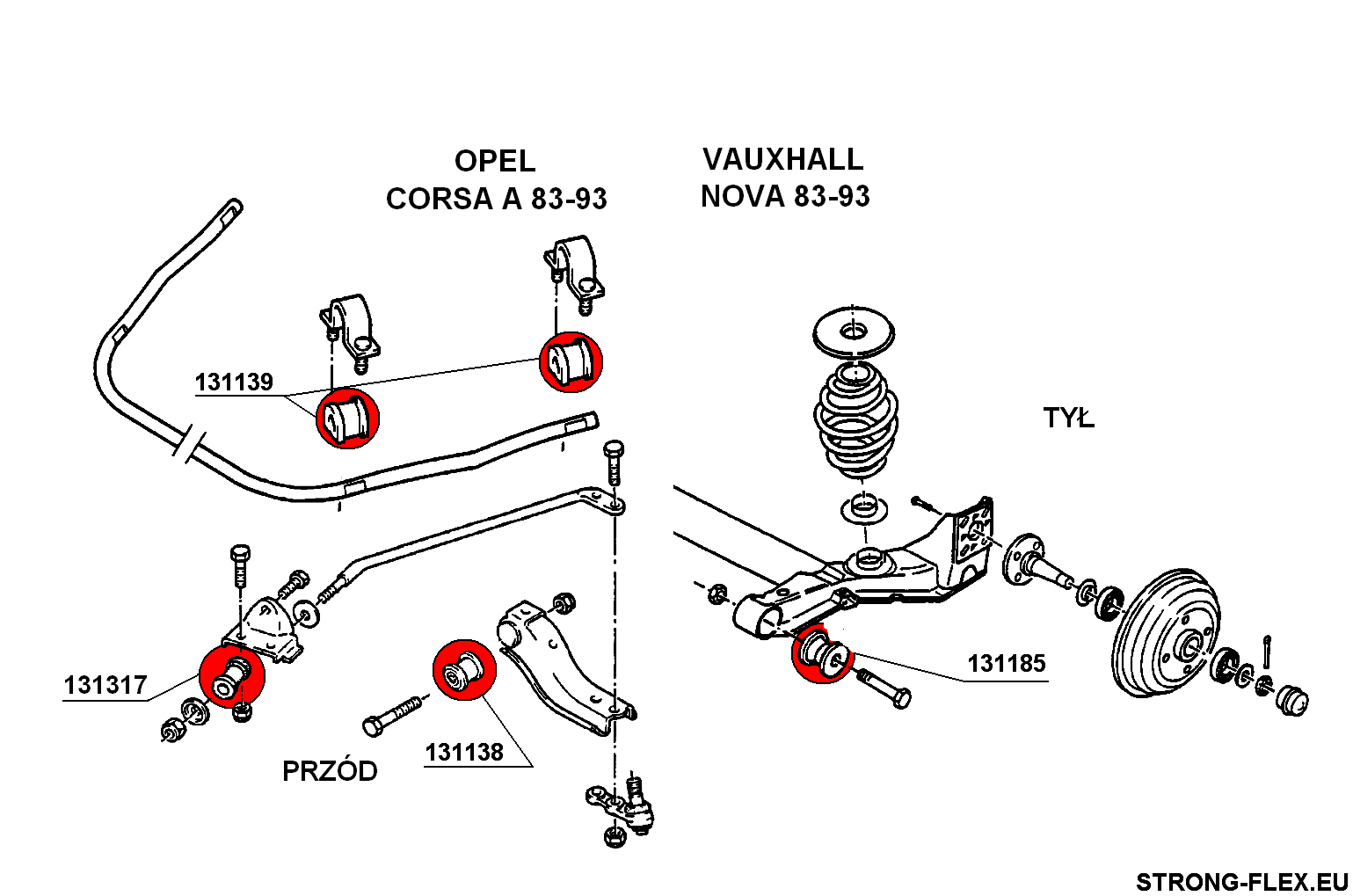 OPEL
CORSA A 83-93

VAUXHALL
NOVA 83-93

131139

TYŁ

131317

131185

131138

PRZÓD

STRONG-FLEX.EU